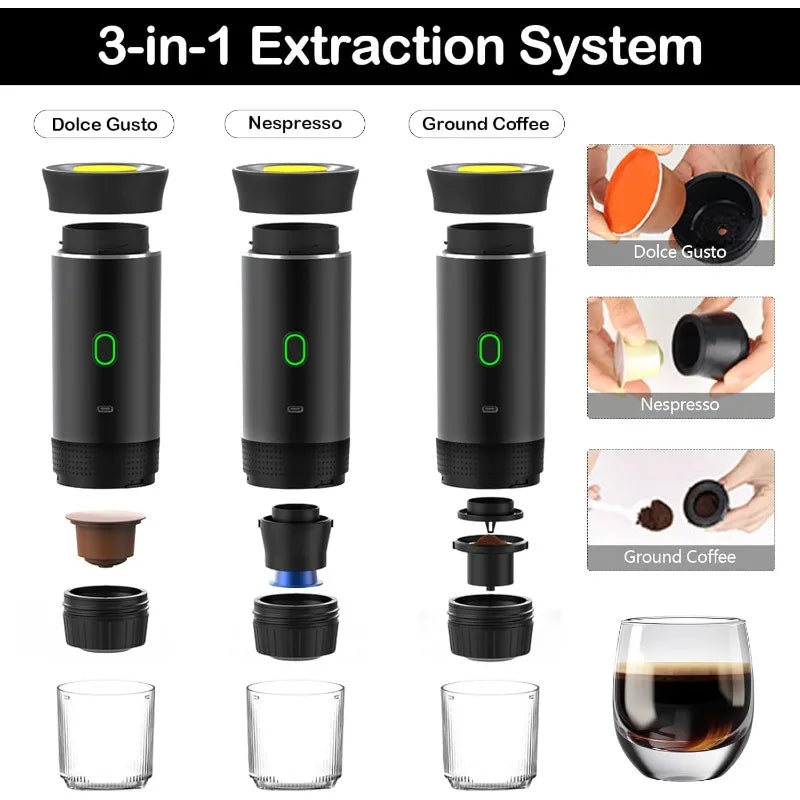 3-in-1 Extraction System

Dolce Gusto

Nespresso

Ground Coffee

Dolce Gusto

Nespresso

Ground Coffee