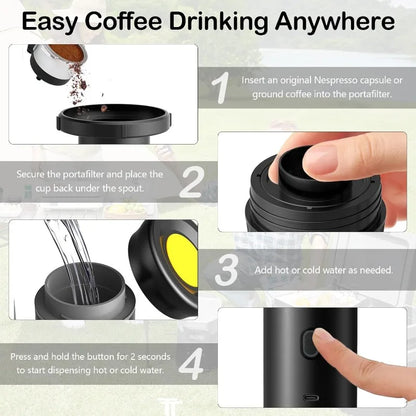 Easy Coffee Drinking Anywhere

1 Insert an original Nespresso capsule or ground coffee into the portafilter.

Secure the portafilter and place the cup back under the spout. 2

3 Add hot or cold water as needed.

Press and hold the button for 2 seconds to start dispensing hot or cold water. 4