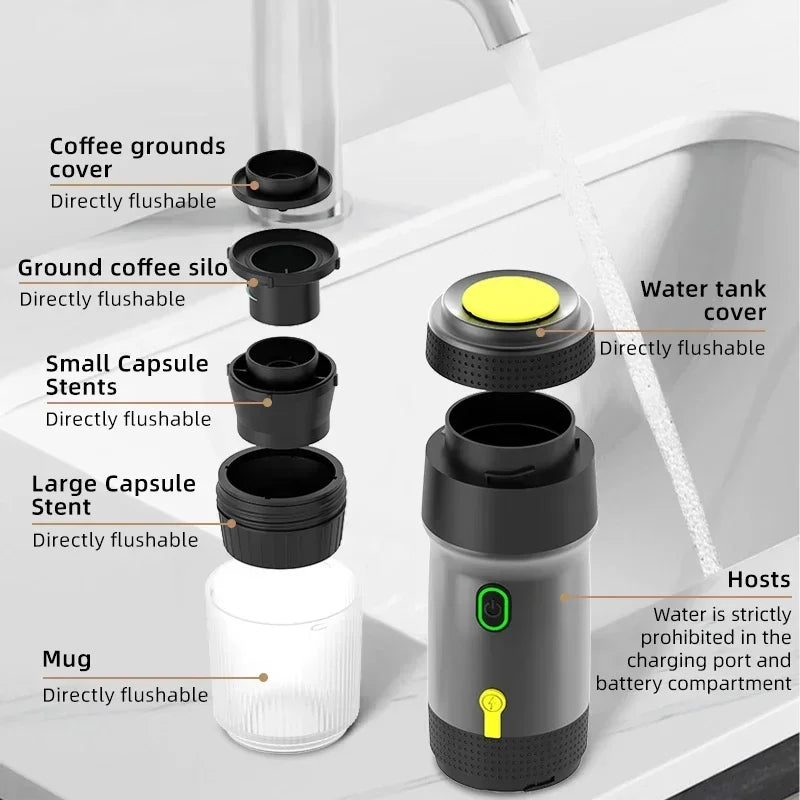 Coffee grounds cover
Directly flushable

Ground coffee silo
Directly flushable

Small Capsule Stents
Directly flushable

Large Capsule Stent
Directly flushable

Mug
Directly flushable

Water tank cover
Directly flushable

Hosts
Water is strictly prohibited in the charging port and battery compartment